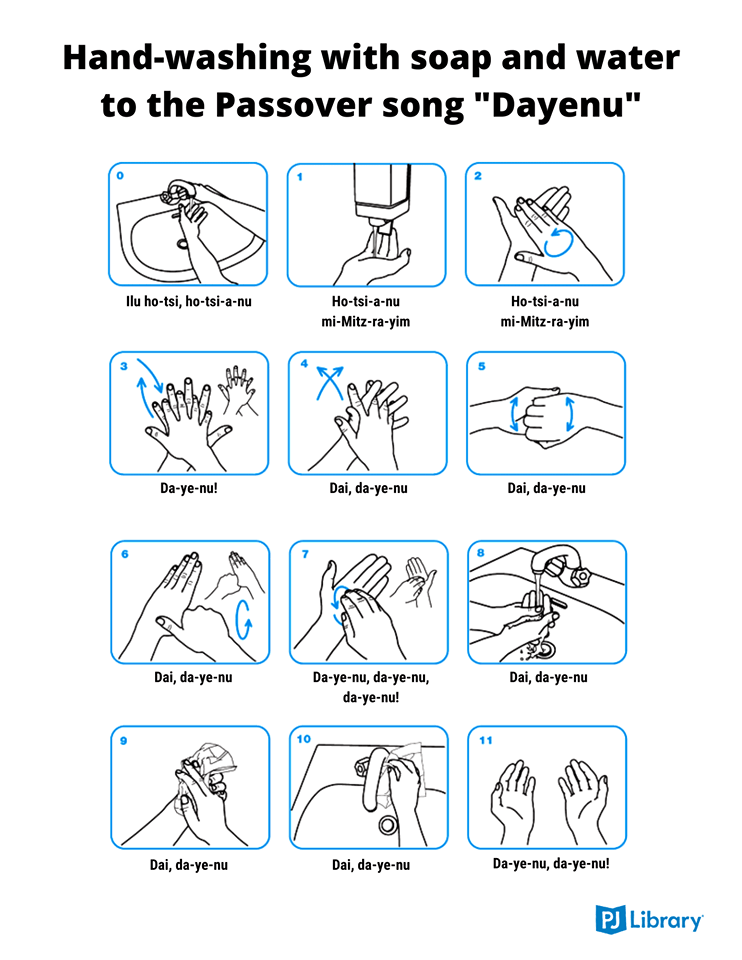 Hand-washing with soap and water to the Passover song "Dayenu"

0

Ilu ho-tsi, ho-tsi-a-nu

1

Ho-tsi-a-nu mi-Mitz-ra-yim

2

Ho-tsi-a-nu mi-Mitz-ra-yim

3

Da-ye-nu!

4

Dai, da-ye-nu

5

Dai, da-ye-nu

6

Dai, da-ye-nu

7

Da-ye-nu, da-ye-nu, da-ye-nu!

8

Dai, da-ye-nu

9

Dai, da-ye-nu

10

Dai, da-ye-nu

11

Da-ye-nu, da-ye-nu!

PJ Library